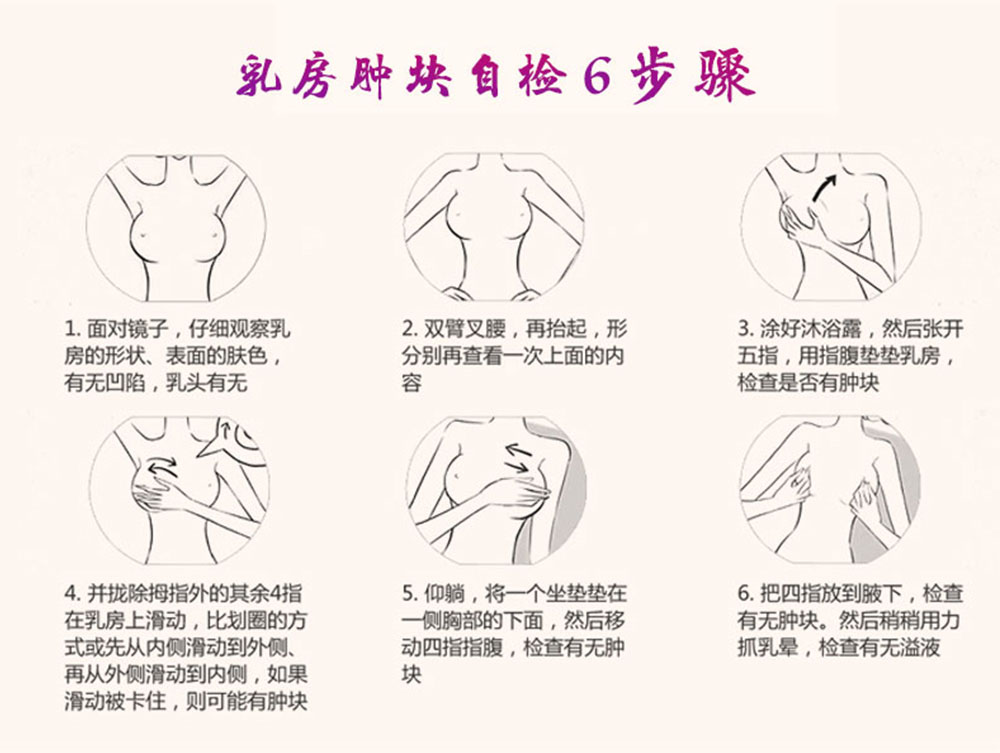 乳房肿块自检6步骤

1. 面对镜子，仔细观察乳房的形状、表面的肤色，有无凹陷，乳头有无

2. 双臂叉腰，再抬起，形分别再查看一次上面的内容

3. 涂好沐浴露，然后张开五指，用指腹垫垫乳房，检查是否有肿块

4. 并拢除拇指外的其余4指在乳房上滑动，比划圈的方式或先从内侧滑动到外侧、再从外侧滑动到内侧，如果滑动被卡住，则可能有肿块

5. 仰躺，将一个坐垫垫在一侧胸部的下面，然后移动四指指腹，检查有无肿块

6. 把四指放到腋下，检查有无肿块。然后稍稍用力抓乳晕，检查有无溢液